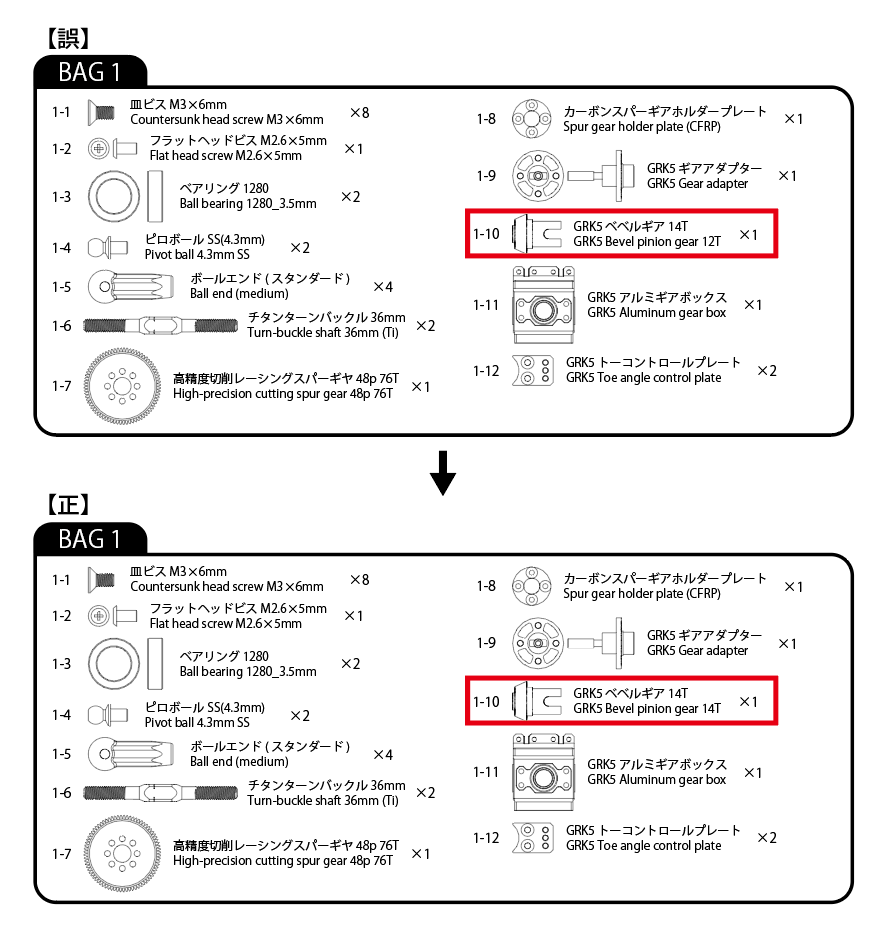 【誤】

BAG 1

1-1 皿ビス M3×6mm
Countersunk head screw M3×6mm ×8

1-2 フラットヘッドビス M2.6×5mm
Flat head screw M2.6×5mm ×1

1-3 ベアリング 1280
Ball bearing 1280_3.5mm ×2

1-4 ピロボール SS(4.3mm)
Pivot ball 4.3mm SS ×2

1-5 ボールエンド ( スタンダード )
Ball end (medium) ×4

1-6 チタンターンバックル 36mm
Turn-buckle shaft 36mm (Ti) ×2

1-7 高精度切削レーシングスパーギヤ 48p 76T
High-precision cutting spur gear 48p 76T ×1

1-8 カーボンスパーギアホルダープレート
Spur gear holder plate (CFRP) ×1

1-9 GRK5 ギアアダプター
GRK5 Gear adapter ×1

1-10 GRK5 ベベルギア 14T
GRK5 Bevel pinion gear 12T ×1

1-11 GRK5 アルミギアボックス
GRK5 Aluminum gear box ×1

1-12 GRK5 トーコントロールプレート
GRK5 Toe angle control plate ×2

【正】

BAG 1

1-1 皿ビス M3×6mm
Countersunk head screw M3×6mm ×8

1-2 フラットヘッドビス M2.6×5mm
Flat head screw M2.6×5mm ×1

1-3 ベアリング 1280
Ball bearing 1280_3.5mm ×2

1-4 ピロボール SS(4.3mm)
Pivot ball 4.3mm SS ×2

1-5 ボールエンド ( スタンダード )
Ball end (medium) ×4

1-6 チタンターンバックル 36mm
Turn-buckle shaft 36mm (Ti) ×2

1-7 高精度切削レーシングスパーギヤ 48p 76T
High-precision cutting spur gear 48p 76T ×1

1-8 カーボンスパーギアホルダープレート
Spur gear holder plate (CFRP) ×1

1-9 GRK5 ギアアダプター
GRK5 Gear adapter ×1

1-10 GRK5 ベベルギア 14T
GRK5 Bevel pinion gear 14T ×1

1-11 GRK5 アルミギアボックス
GRK5 Aluminum gear box ×1

1-12 GRK5 トーコントロールプレート
GRK5 Toe angle control plate ×2